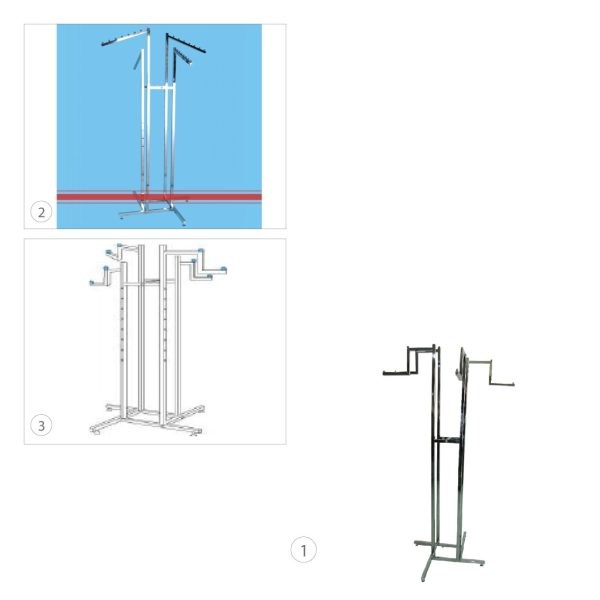 2

3

1