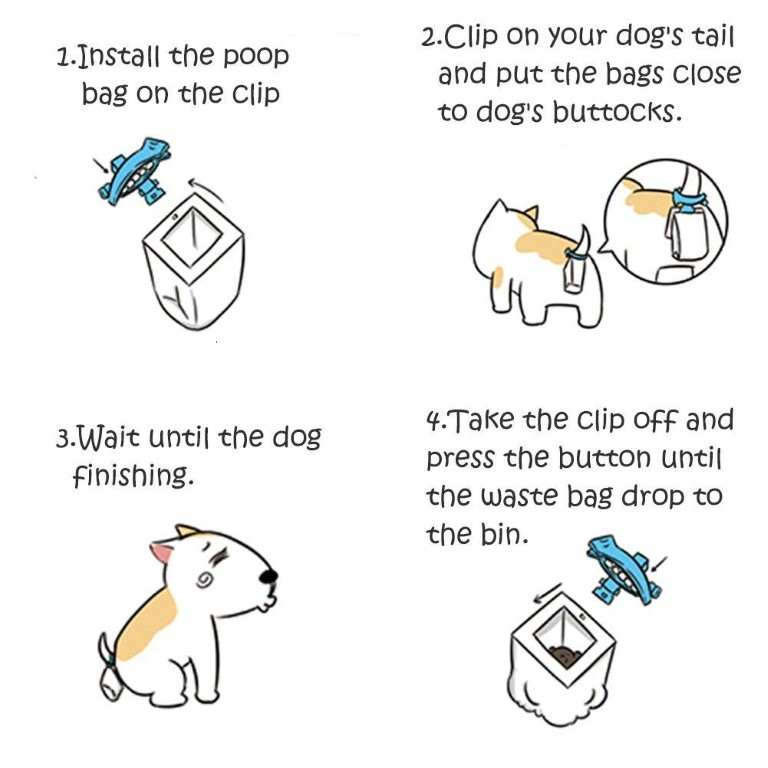 1.Install the poop bag on the clip

2.Clip on your dog's tail and put the bags close to dog's buttocks.

3.Wait until the dog finishing.

4.Take the clip off and press the button until the waste bag drop to the bin.